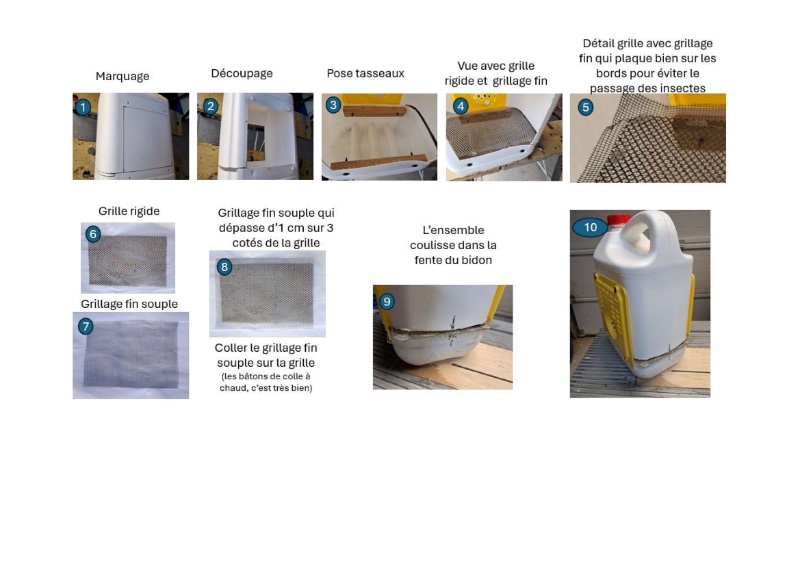 Marquage

1

Découpage

2

Pose tasseaux

3

Vue avec grille rigide et grillage fin

4

Détail grille avec grillage fin qui plaque bien sur les bords pour éviter le passage des insectes

5

Grille rigide

6

Grillage fin souple

7

Grillage fin souple qui dépasse d'1 cm sur 3 cotés de la grille

8

Coller le grillage fin souple sur la grille
(les bâtons de colle à chaud, c'est très bien)

L'ensemble coulisse dans la fente du bidon

9

10